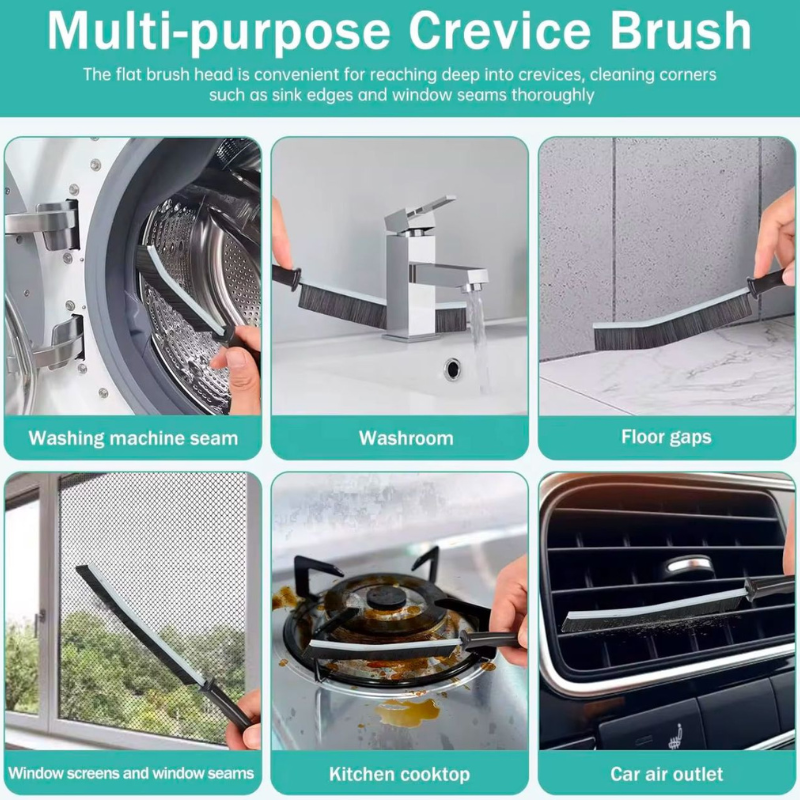 Multi-purpose Crevice Brush

The flat brush head is convenient for reaching deep into crevices, cleaning corners such as sink edges and window seams thoroughly

Washing machine seam

Washroom

Floor gaps

Window screens and window seams

Kitchen cooktop

Car air outlet